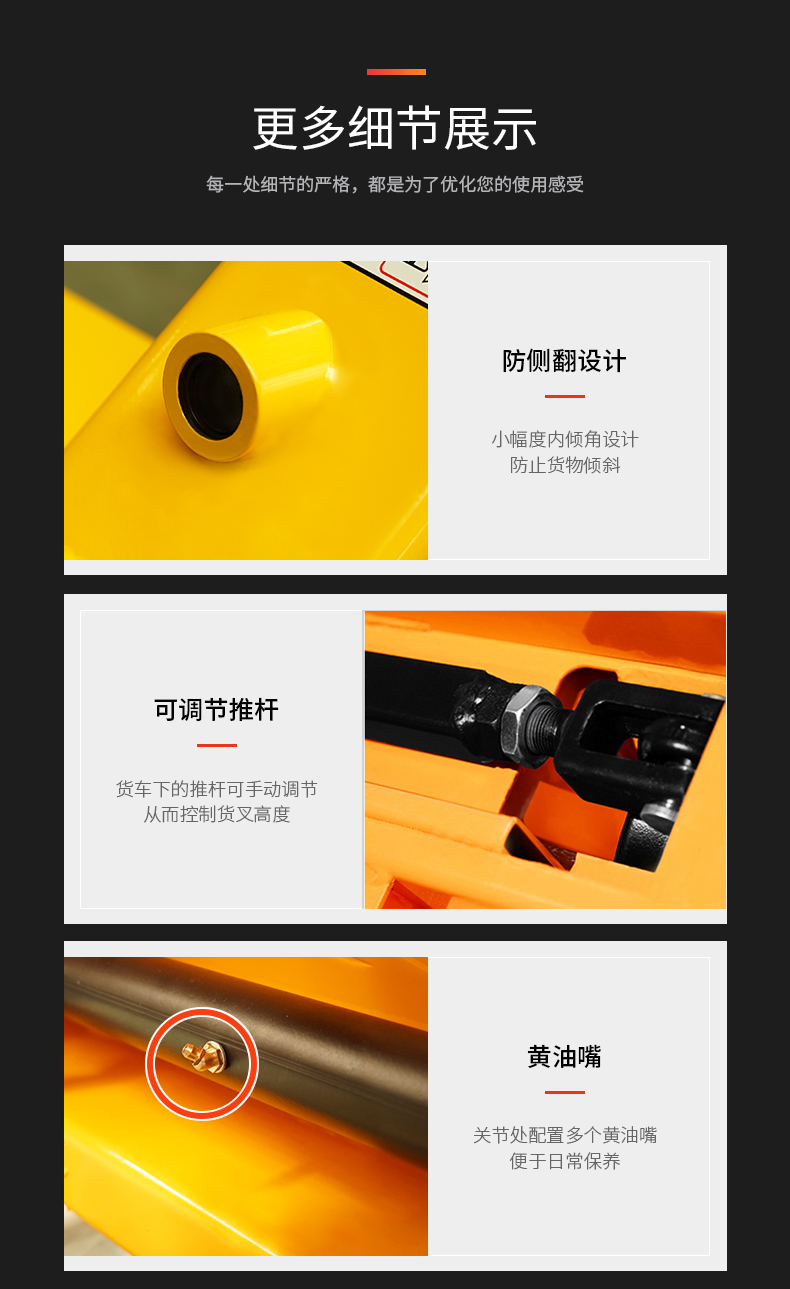 更多细节展示

每一处细节的严格，都是为了优化您的使用感受

防侧翻设计

小幅度内倾角设计
防止货物倾斜

可调节推杆

货车下的推杆可手动调节
从而控制货叉高度

黄油嘴

关节处配置多个黄油嘴
便于日常保养